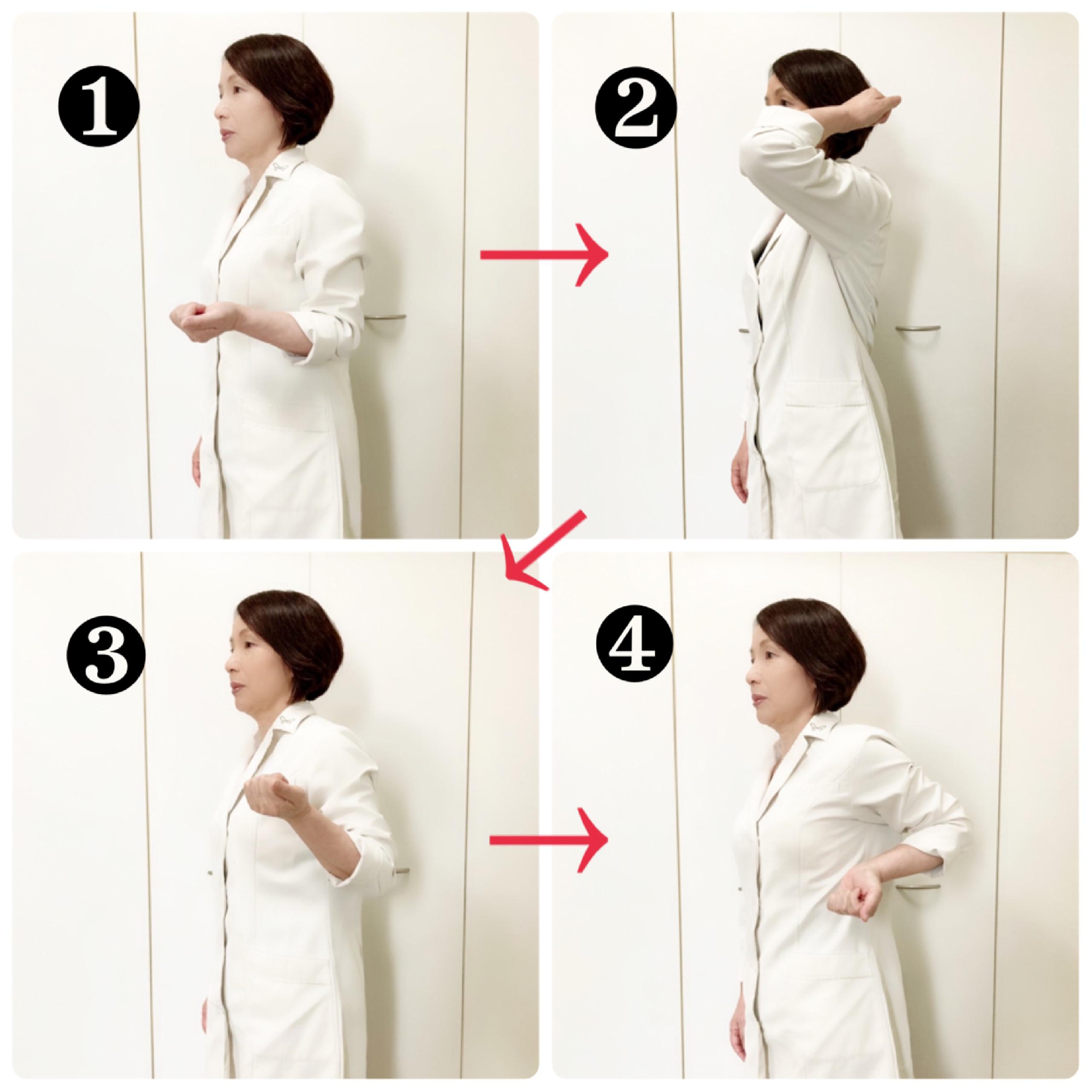 ❶

❷

❸

❹